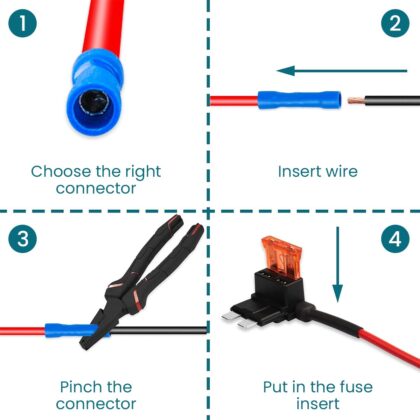 1

Choose the right connector

2

Insert wire

3

Pinch the connector

4

Put in the fuse insert